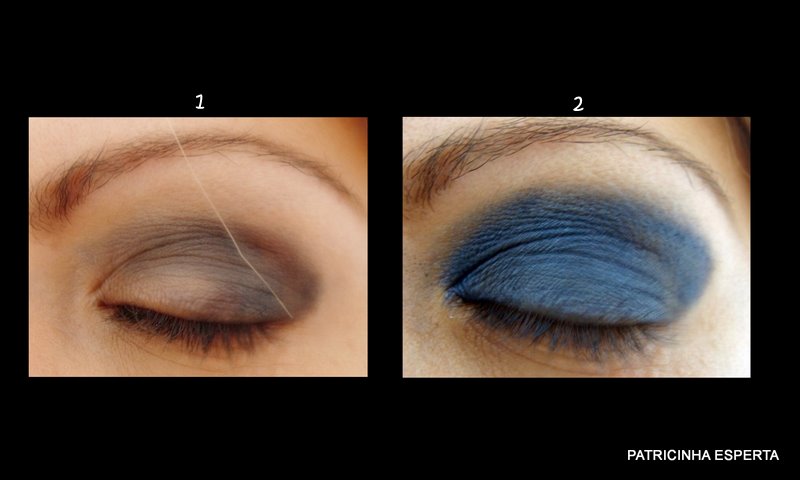 1

2

PATRICINHA ESPERTA