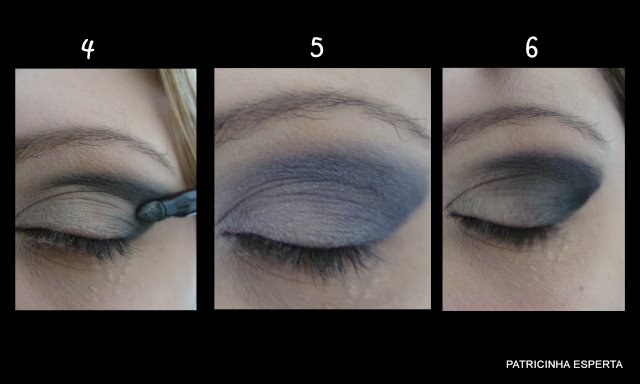 4

5

6

PATRICINHA ESPERTA