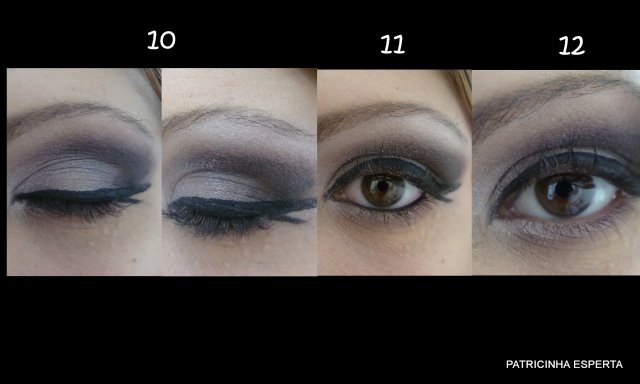 10

11

12

PATRICINHA ESPERTA